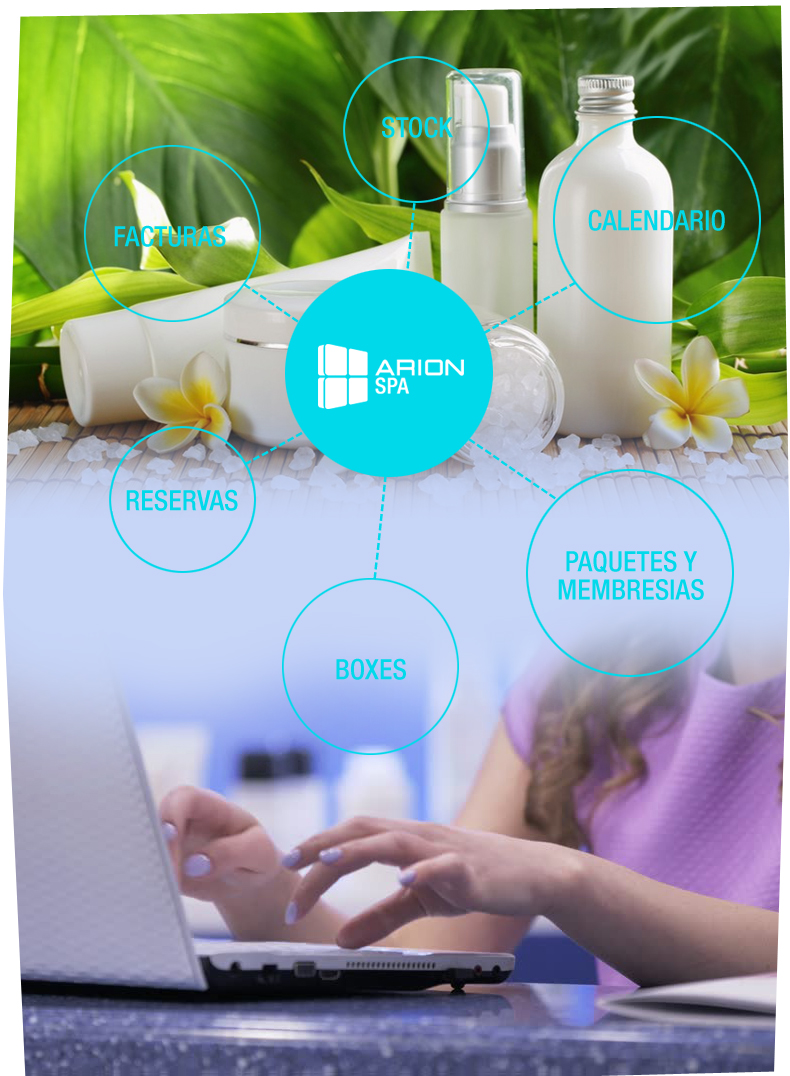 STOCK

FACTURAS

CALENDARIO

ARION
SPA

RESERVAS

PAQUETES Y
MEMBRESIAS

BOXES